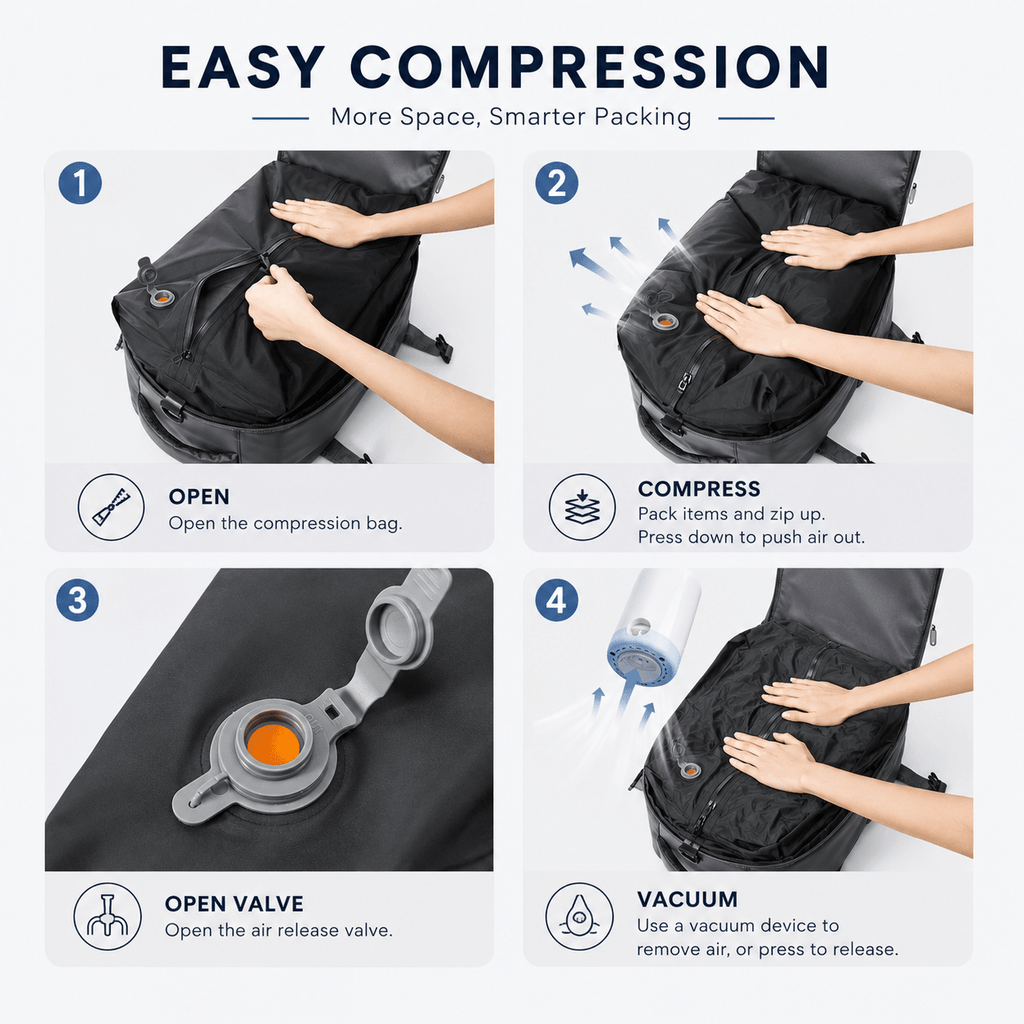 EASY COMPRESSION

More Space, Smarter Packing

1

OPEN
Open the compression bag.

2

COMPRESS
Pack items and zip up.
Press down to push air out.

3

OPEN VALVE
Open the air release valve.

4

VACUUM
Use a vacuum device to remove air, or press to release.